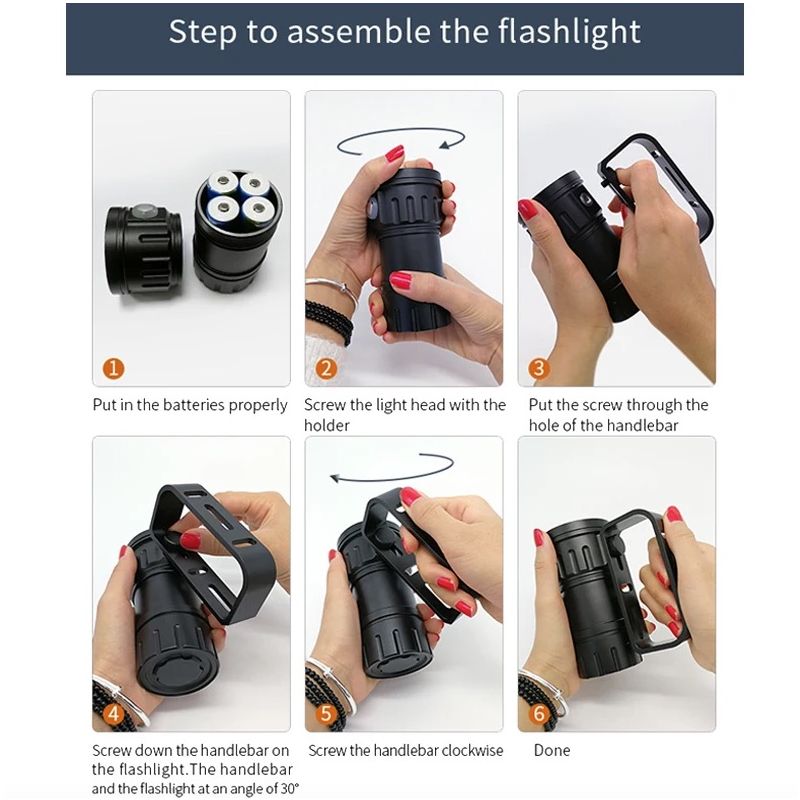 Step to assemble the flashlight

1

Put in the batteries properly

2

Screw the light head with the holder

3

Put the screw through the hole of the handlebar

4

Screw down the handlebar on the flashlight.The handlebar and the flashlight at an angle of 30°

5

Screw the handlebar clockwise

6

Done