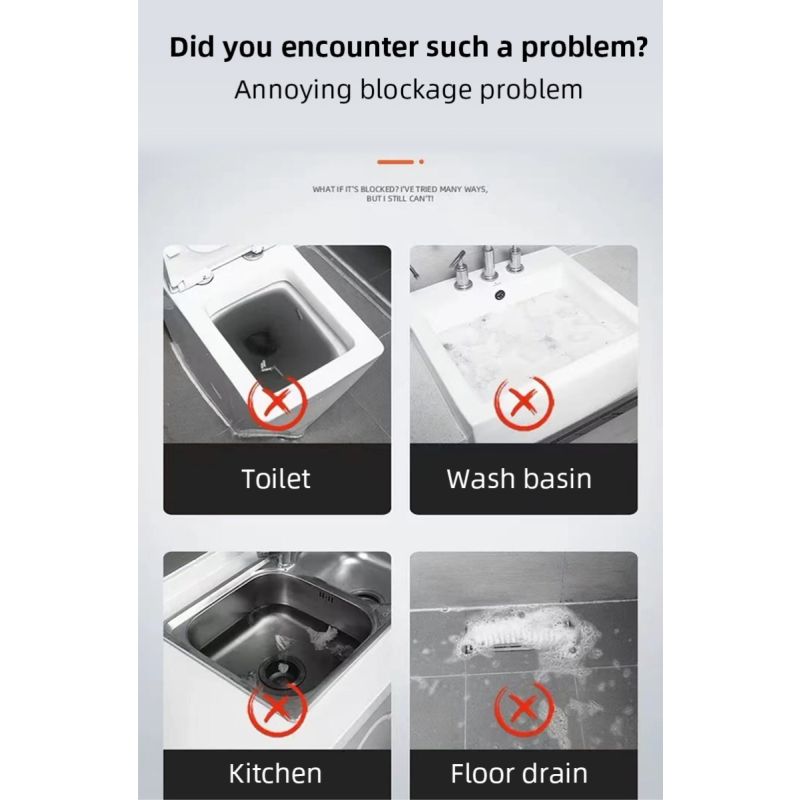 Did you encounter such a problem?
Annoying blockage problem

WHAT IF IT'S BLOCKED? I'VE TRIED MANY WAYS, BUT I STILL CAN'T!

Toilet

Wash basin

Kitchen

Floor drain