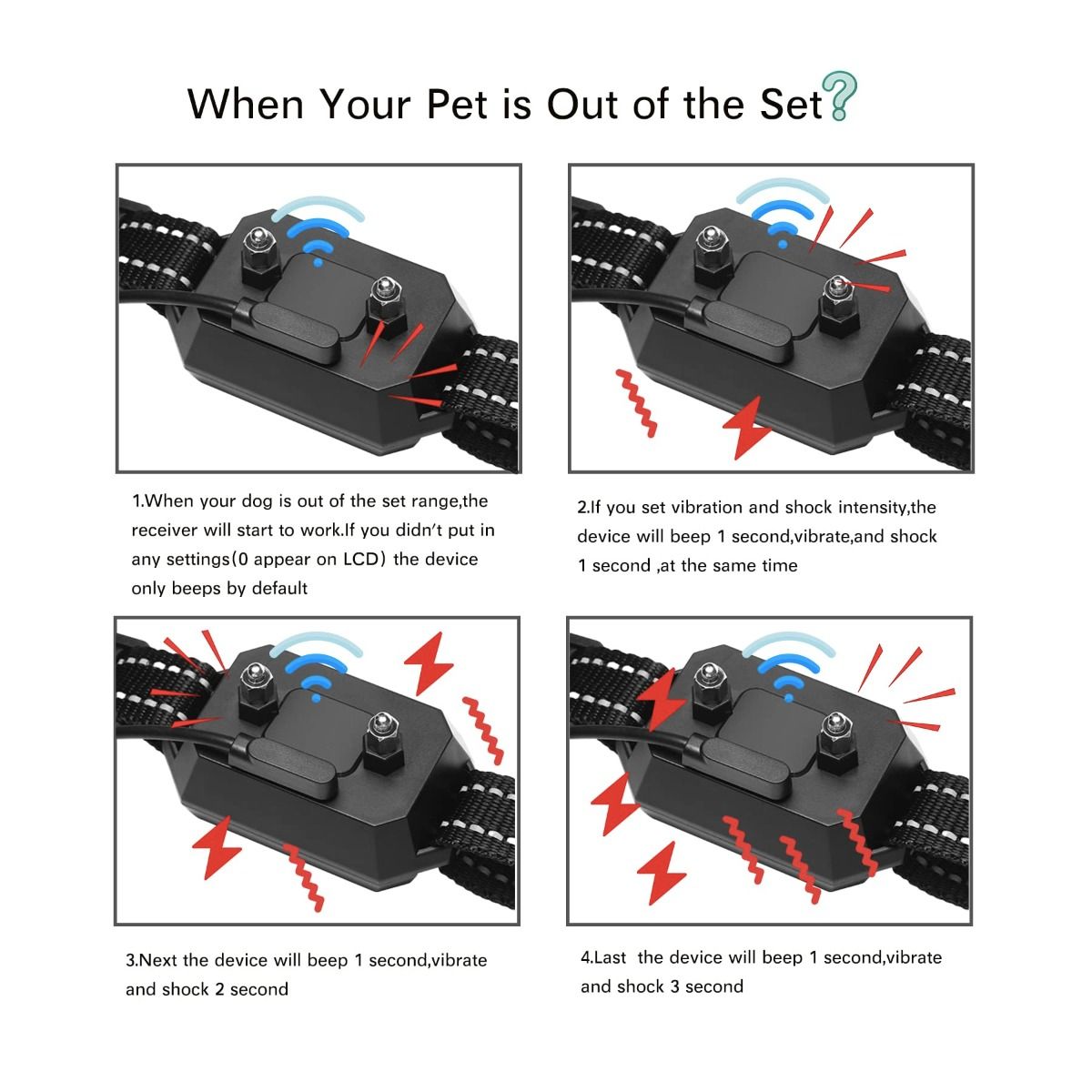 When Your Pet is Out of the Set?

1.When your dog is out of the set range,the receiver will start to work.If you didn't put in any settings(0 appear on LCD) the device only beeps by default

2.If you set vibration and shock intensity,the device will beep 1 second,vibrate,and shock 1 second ,at the same time

3.Next the device will beep 1 second,vibrate and shock 2 second

4.Last the device will beep 1 second,vibrate and shock 3 second